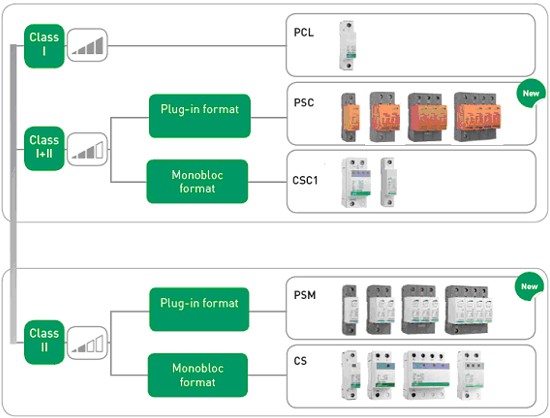 Class I

PCL

Class I+II

Plug-in format

PSC

New

Monobloc format

CSC1

Class II

Plug-in format

PSM

New

Monobloc format

CS