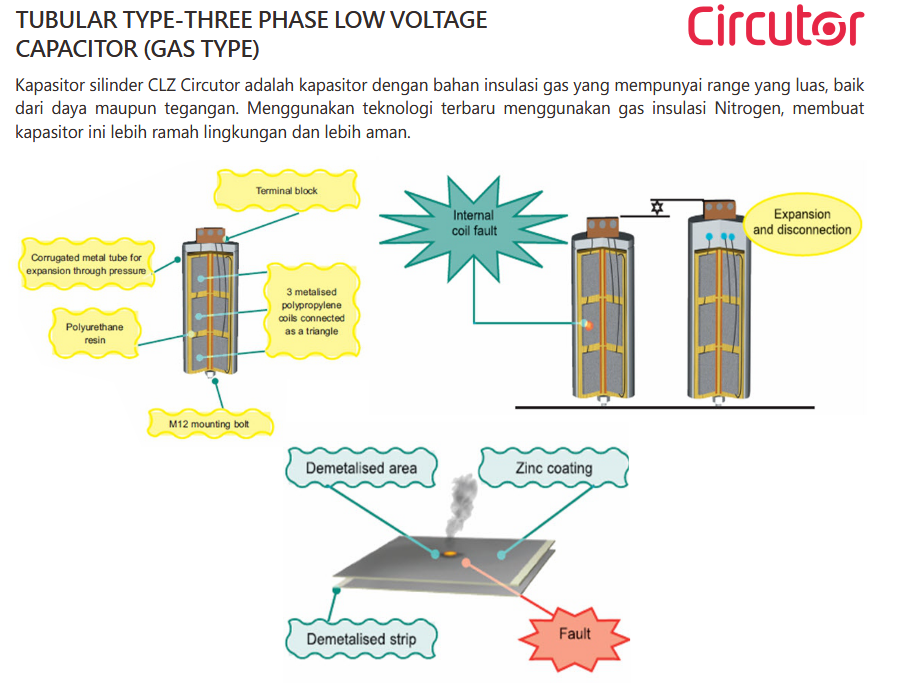 TUBULAR TYPE-THREE PHASE LOW VOLTAGE CAPACITOR (GAS TYPE)

Circutor

Kapasitor silinder CLZ Circutor adalah kapasitor dengan bahan insulasi gas yang mempunyai range yang luas, baik dari daya maupun tegangan. Menggunakan teknologi terbaru menggunakan gas insulasi Nitrogen, membuat kapasitor ini lebih ramah lingkungan dan lebih aman.

Terminal block

Corrugated metal tube for expansion through pressure

Polyurethane resin

3 metalised polypropylene coils connected as a triangle

M12 mounting bolt

Internal coil fault

Expansion and disconnection

Demetalised area

Zinc coating

Demetalised strip

Fault